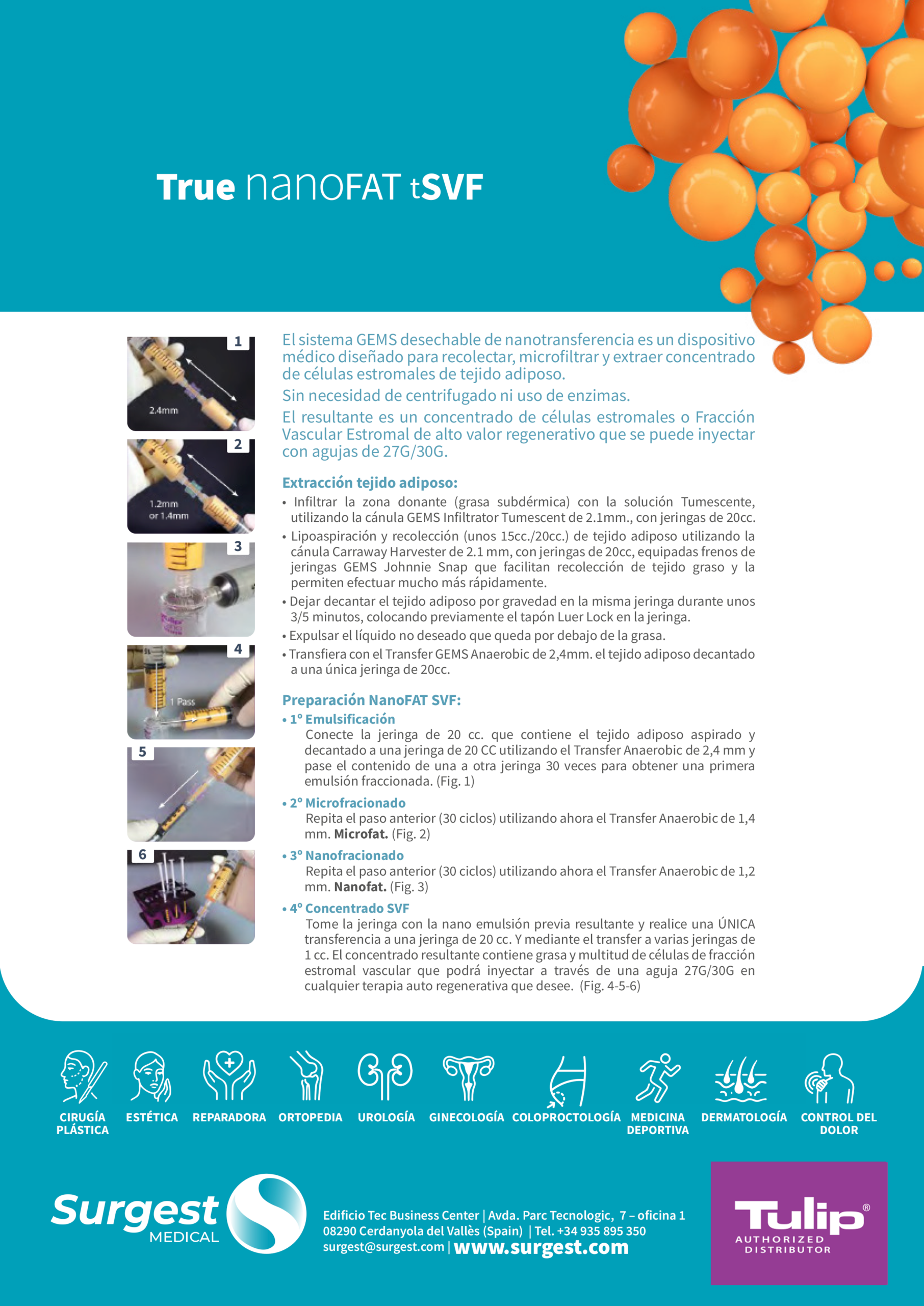 True nanoFAT tSVF

1
2.4mm
2
1.2mm or 1.4mm
3
4
1 Pass
5
6

El sistema GEMS desechable de nanotransferencia es un dispositivo médico diseñado para recolectar, microfiltrar y extraer concentrado de células estromales de tejido adiposo.

Sin necesidad de centrifugado ni uso de enzimas.

El resultante es un concentrado de células estromales o Fracción Vascular Estromal de alto valor regenerativo que se puede inyectar con agujas de 27G/30G.

Extracción tejido adiposo:

• Infiltrar la zona donante (grasa subdérmica) con la solución Tumescente, utilizando la cánula GEMS Infiltrator Tumescent de 2.1mm., con jeringas de 20cc.
• Lipoaspiración y recolección (unos 15cc./20cc.) de tejido adiposo utilizando la cánula Carraway Harvester de 2.1 mm, con jeringas de 20cc, equipadas frenos de jeringas GEMS Johnnie Snap que facilitan recolección de tejido graso y la permiten efectuar mucho más rápidamente.
• Dejar decantar el tejido adiposo por gravedad en la misma jeringa durante unos 3/5 minutos, colocando previamente el tapón Luer Lock en la jeringa.
• Expulsar el líquido no deseado que queda por debajo de la grasa.
• Transfiera con el Transfer GEMS Anaerobic de 2,4mm. el tejido adiposo decantado a una única jeringa de 20cc.

Preparación NanoFAT SVF:

• 1º Emulsificación
Conecte la jeringa de 20 cc. que contiene el tejido adiposo aspirado y decantado a una jeringa de 20 CC utilizando el Transfer Anaerobic de 2,4 mm y pase el contenido de una a otra jeringa 30 veces para obtener una primera emulsión fraccionada. (Fig. 1)

• 2º Microfracionado
Repita el paso anterior (30 ciclos) utilizando ahora el Transfer Anaerobic de 1,4 mm. Microfat. (Fig. 2)

• 3º Nanofracionado
Repita el paso anterior (30 ciclos) utilizando ahora el Transfer Anaerobic de 1,2 mm. Nanofat. (Fig. 3)

• 4º Concentrado SVF
Tome la jeringa con la nano emulsión previa resultante y realice una ÚNICA transferencia a una jeringa de 20 cc. Y mediante el transfer a varias jeringas de 1 cc. El concentrado resultante contiene grasa y multitud de células de fracción estromal vascular que podrá inyectar a través de una aguja 27G/30G en cualquier terapia auto regenerativa que desee. (Fig. 4-5-6)

CIRUGÍA PLÁSTICA
ESTÉTICA
REPARADORA
ORTOPEDIA
UROLOGÍA
GINECOLOGÍA
COLOPROCTOLOGÍA
MEDICINA DEPORTIVA
DERMATOLOGÍA
CONTROL DEL DOLOR

Surgest MEDICAL

Edificio Tec Business Center | Avda. Parc Tecnologic, 7 – oficina 1
08290 Cerdanyola del Vallès (Spain) | Tel. +34 935 895 350
surgest@surgest.com | www.surgest.com

Tulip®
AUTHORIZED DISTRIBUTOR